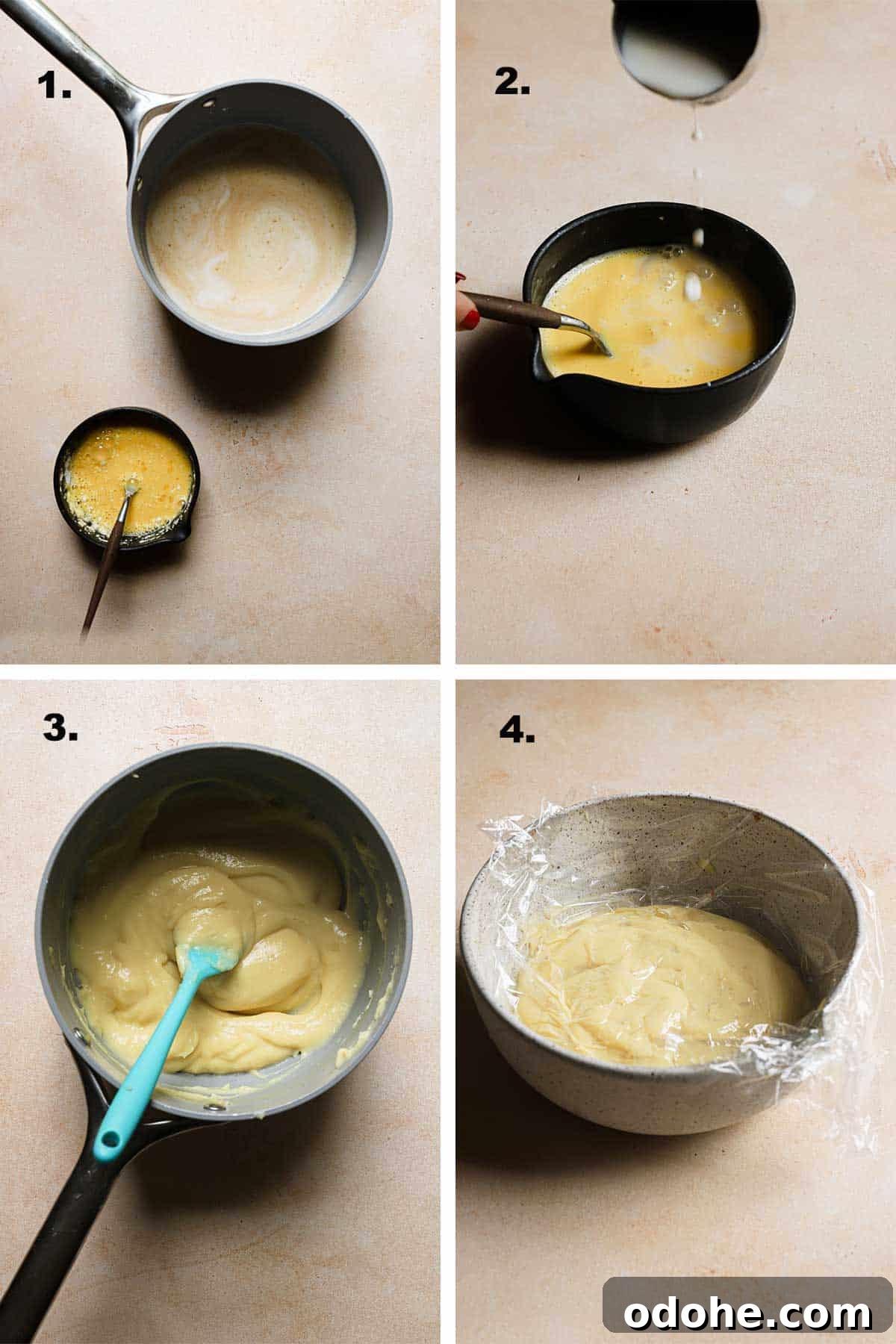 1.

2.

3.

4.

odohe.com