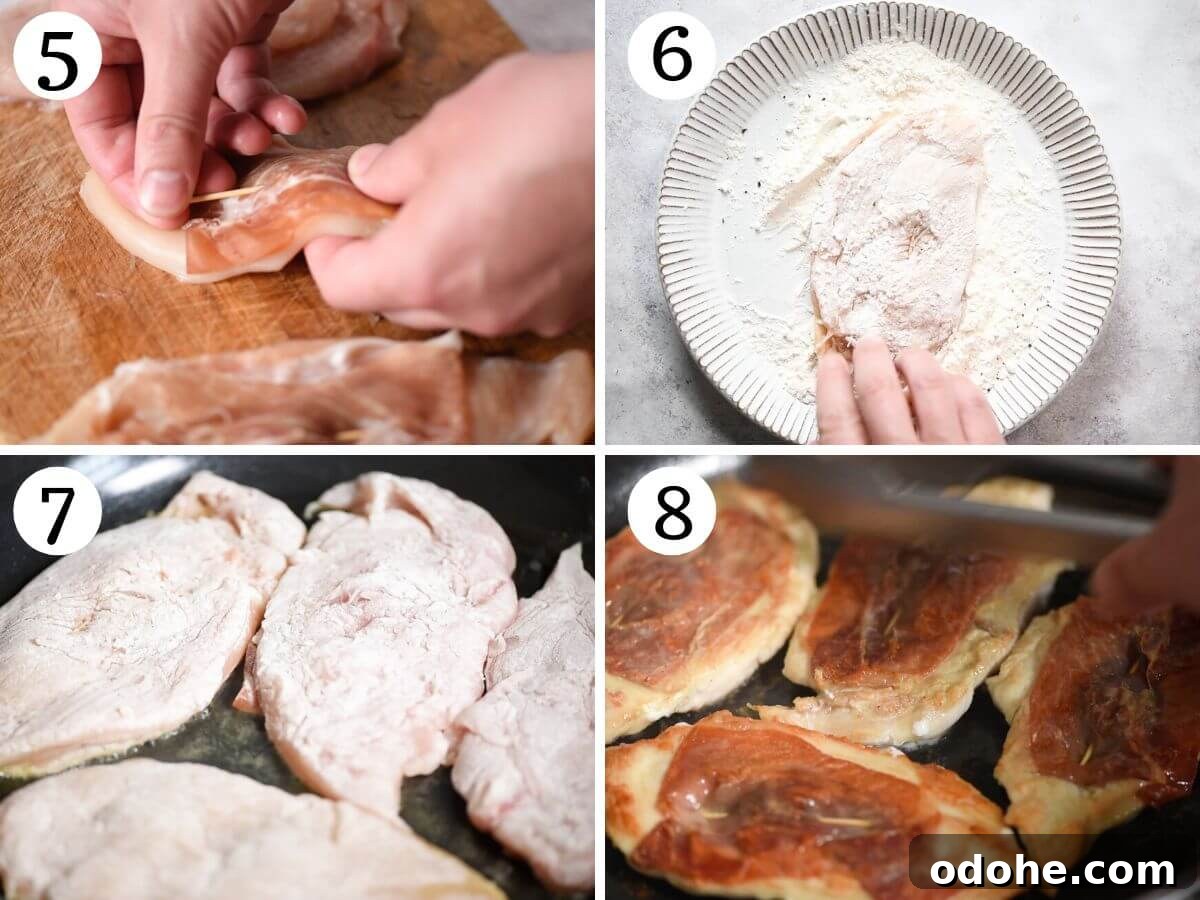 5
6
7
8
odohe.com