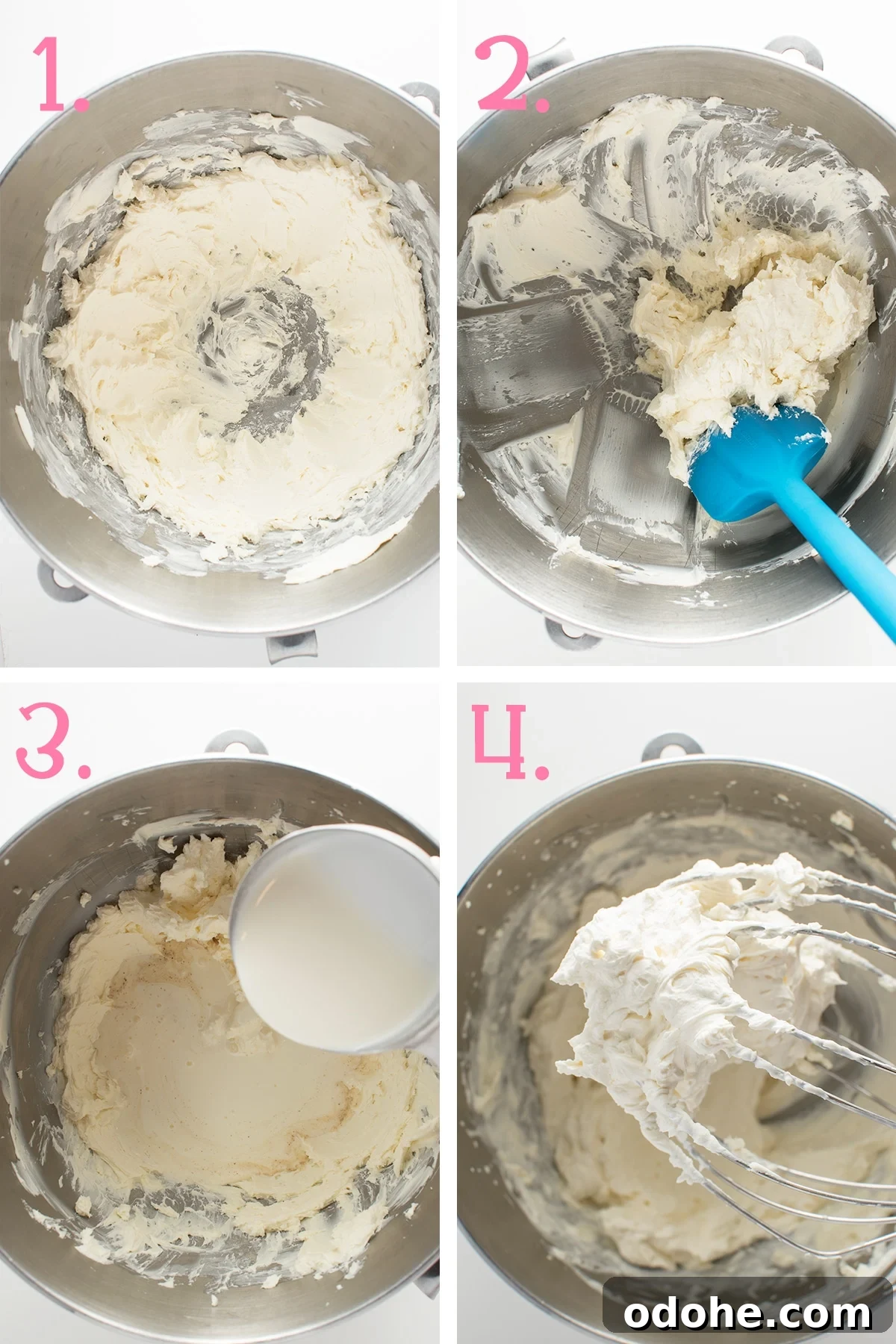 1.

2.

3.

4.

odohe.com