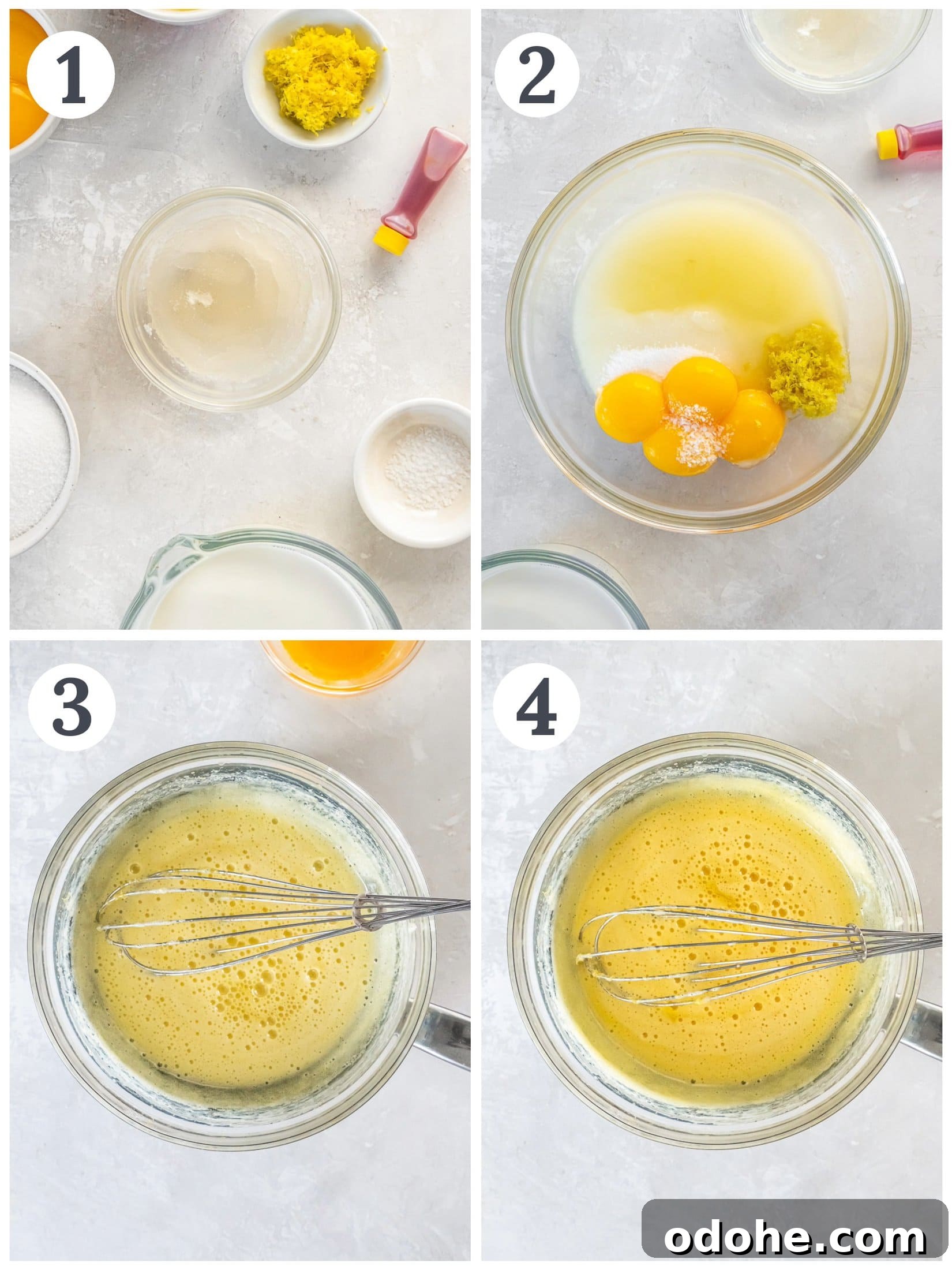 1

2

3

4

odohe.com