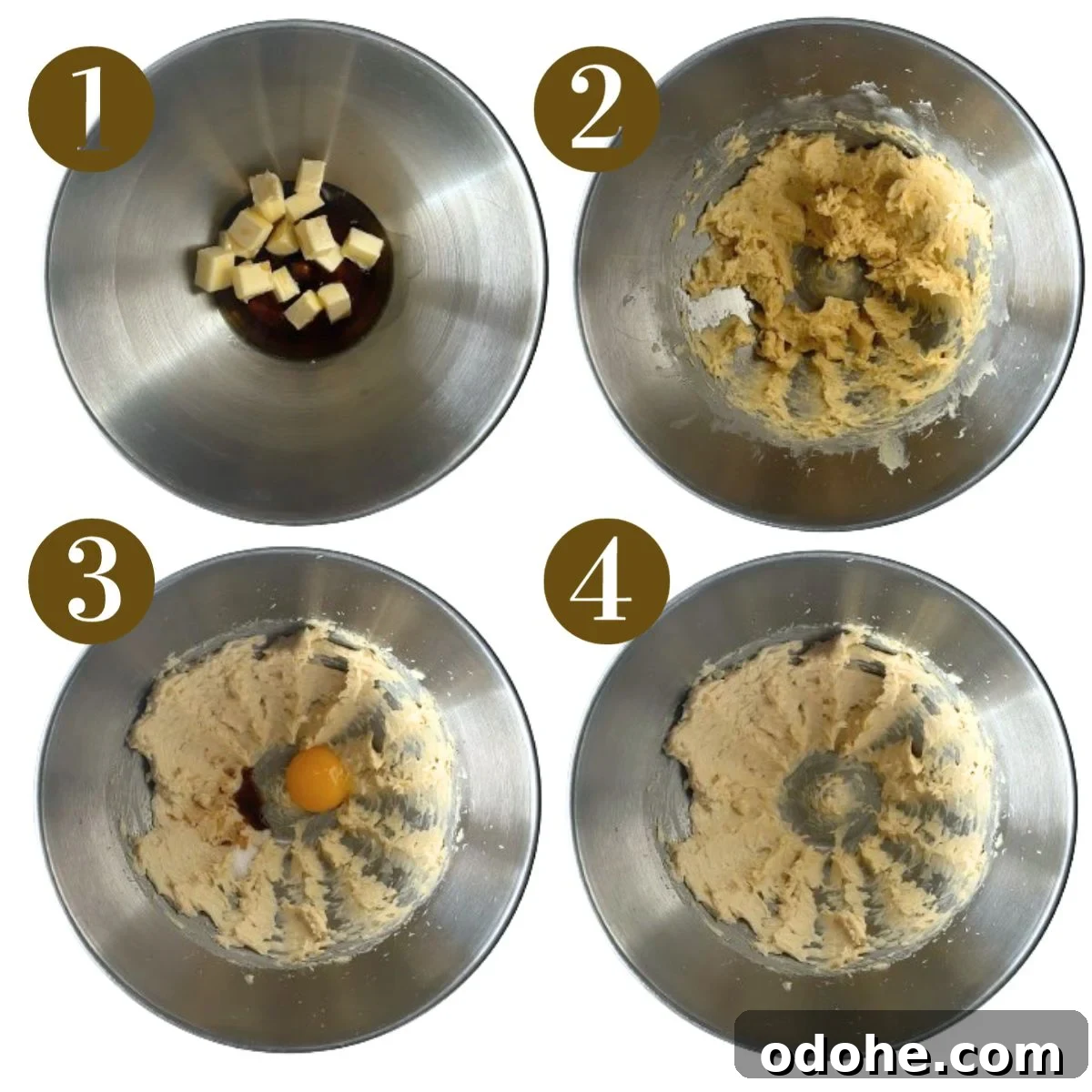 1
2
3
4
odohe.com