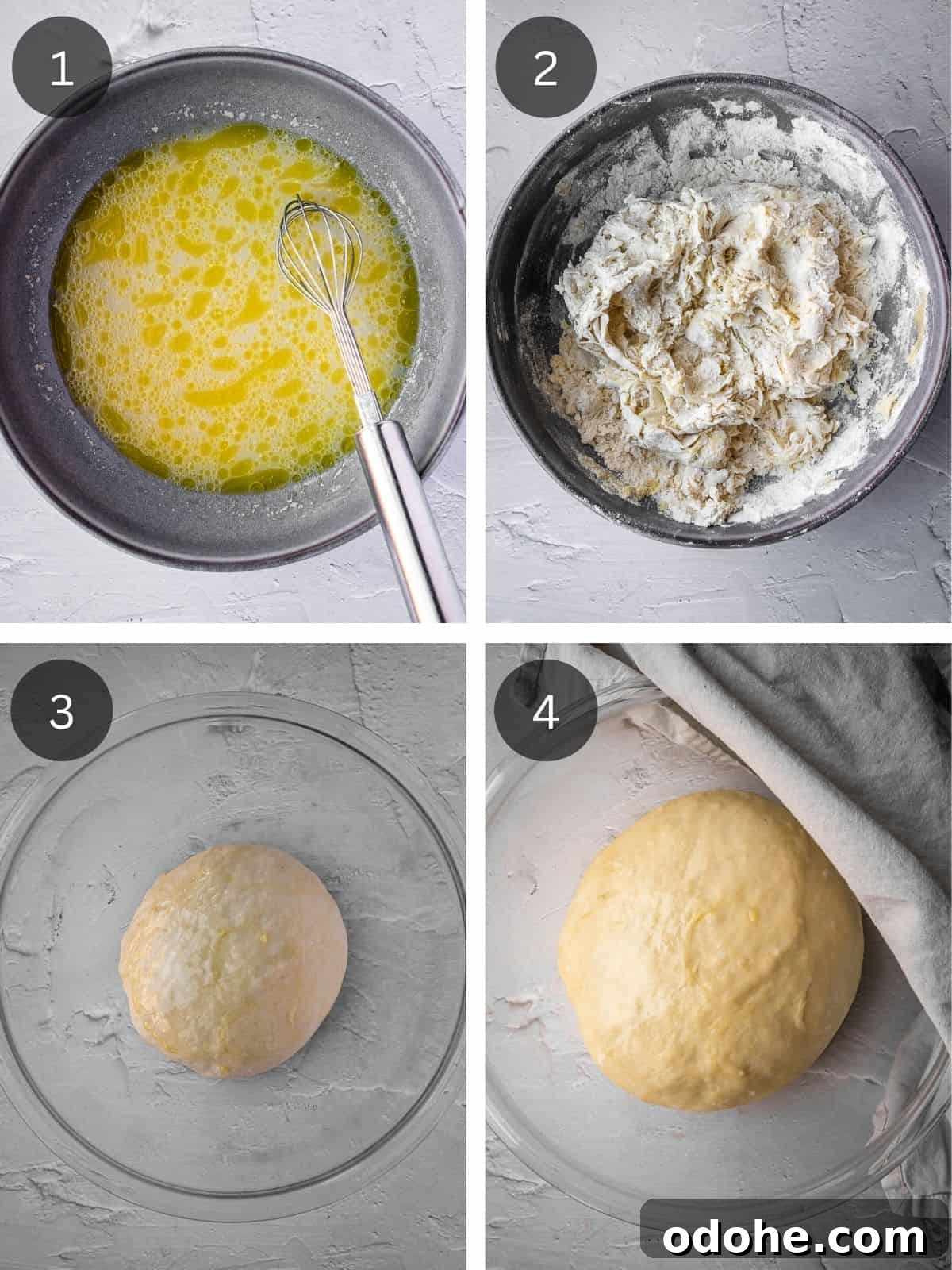 1

2

3

4

odohe.com